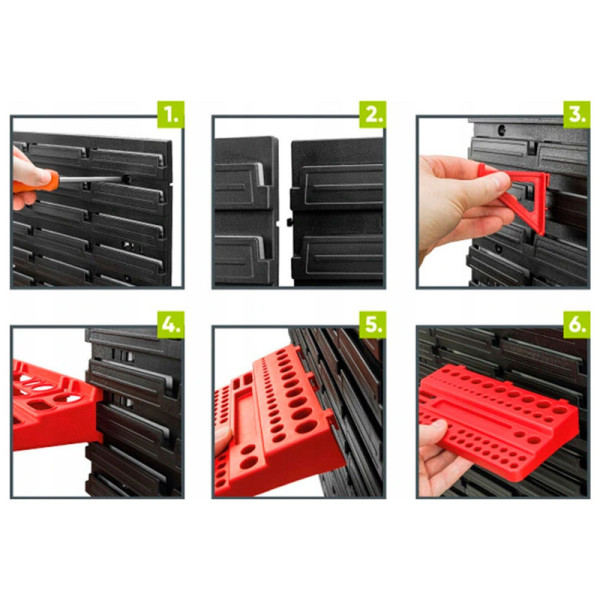 1.

2.

3.

4.

5.

6.